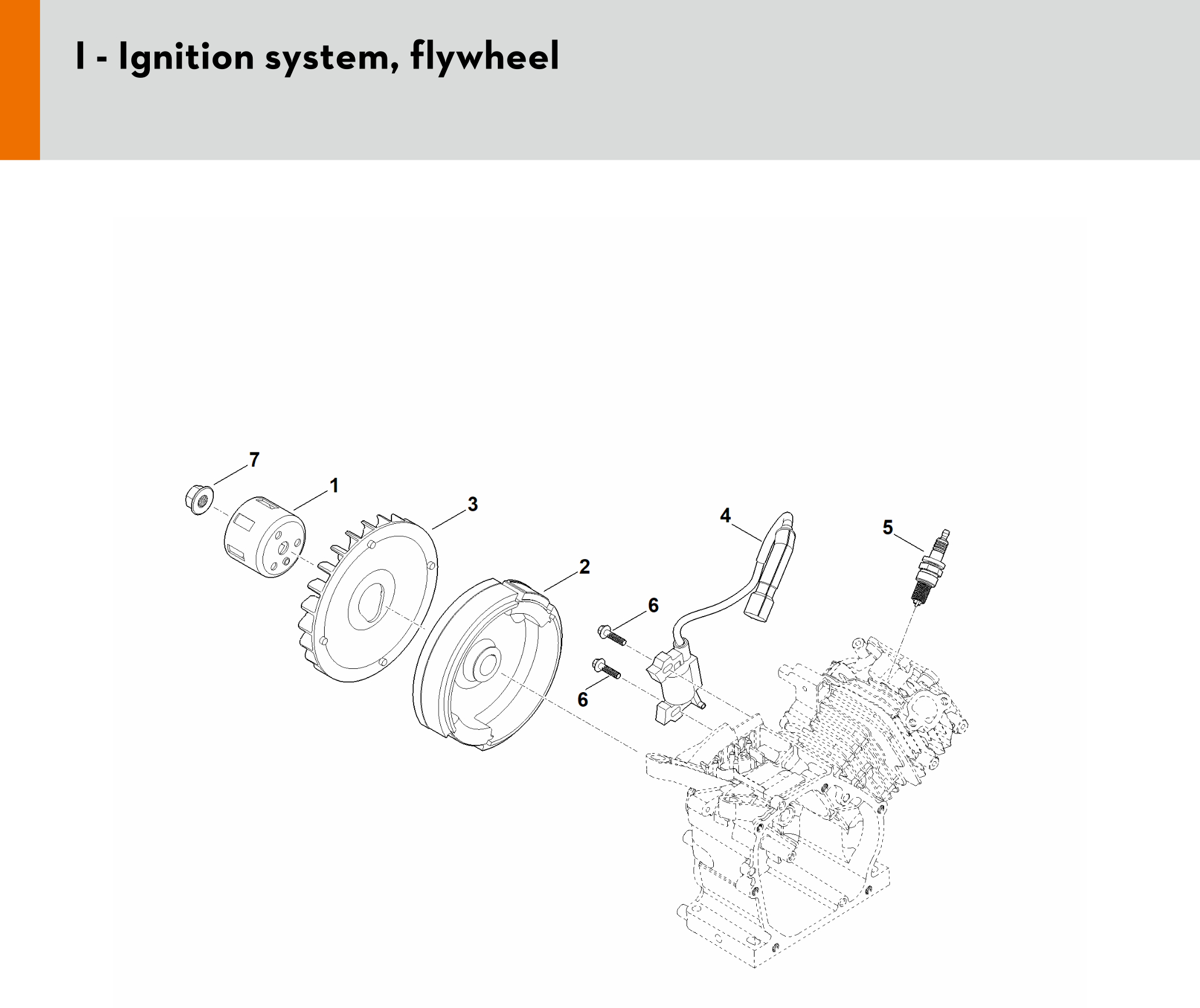 I - Ignition system, flywheel

7
1
3
4
5
2
6
6